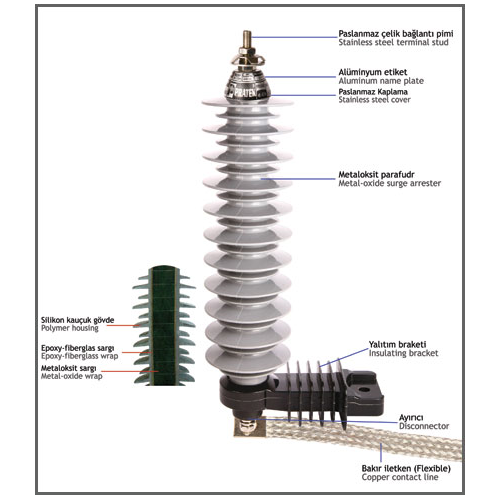 Paslanmaz çelik bağlantı pimi
Stainless steel terminal stud

Alüminyum etiket
Aluminum name plate

Paslanmaz Kaplama
Stainless steel cover

PIRATEN

Metaloksit parafudr
Metal-oxide surge arrester

Silikon kauçuk gövde
Polymer housing

Epoxy-fiberglas sargı
Epoxy-fiberglass wrap

Metaloksit sargı
Metal-oxide wrap

Yalıtım braketi
Insulating bracket

Ayırıcı
Disconnector

Bakır iletken (Flexible)
Copper contact line